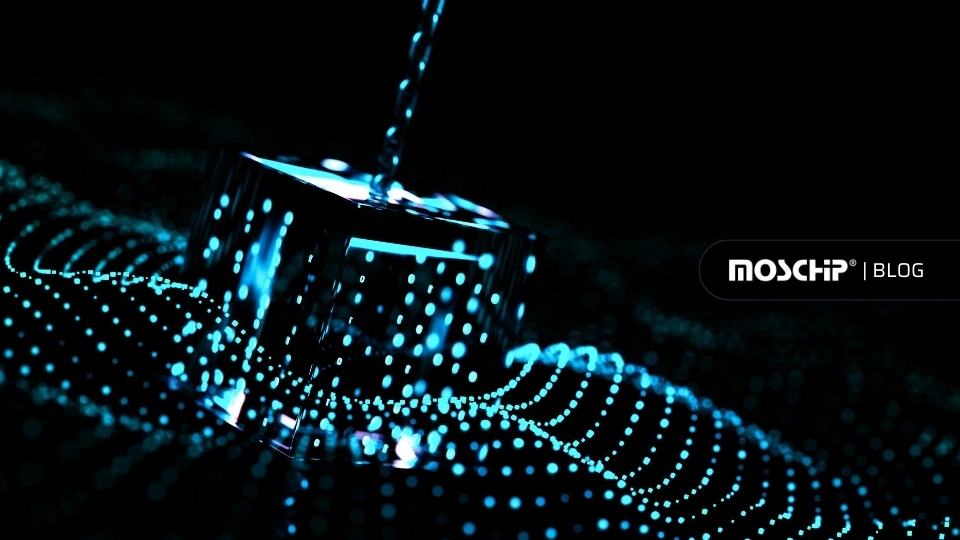 MOSCHIP® | BLOG