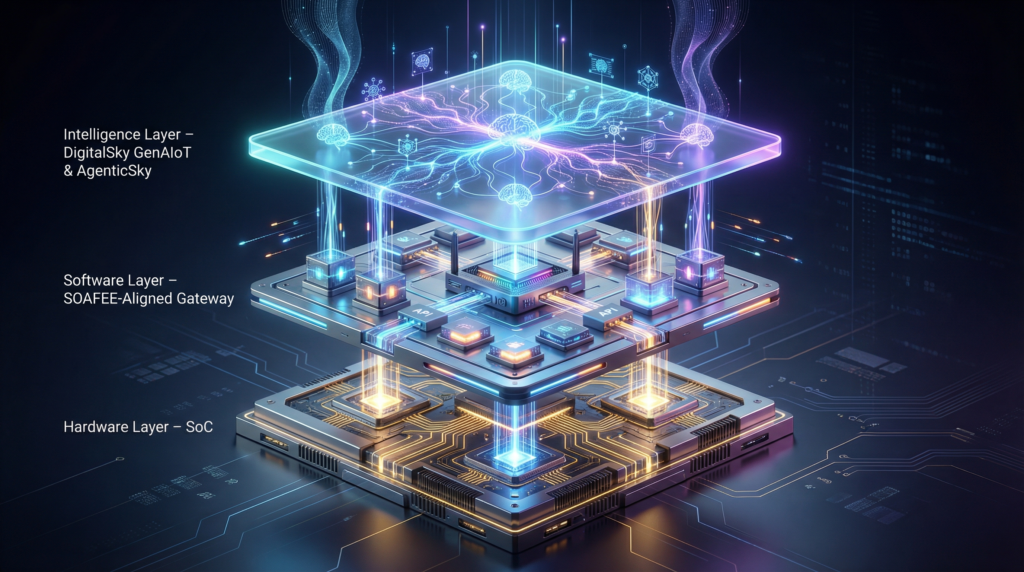 Intelligence Layer – DigitalSky GenAIoT & AgenticSky

Software Layer – SOAFEE-Aligned Gateway

API

API

Hardware Layer – SoC